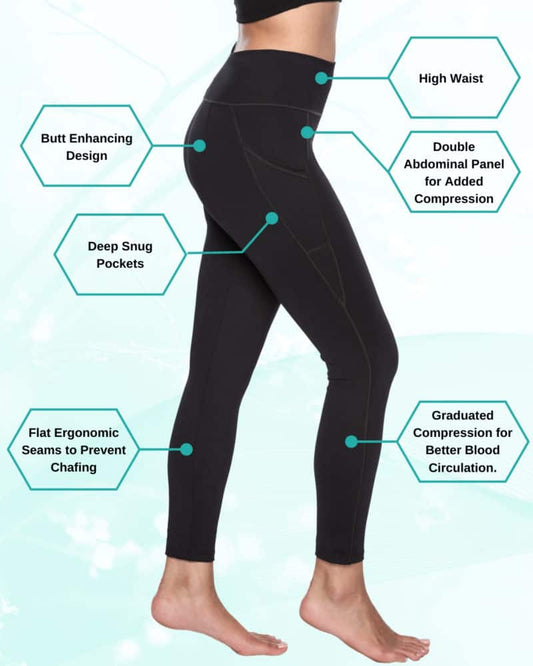 High Waist

Butt Enhancing Design

Double Abdominal Panel for Added Compression

Deep Snug Pockets

Flat Ergonomic Seams to Prevent Chafing

Graduated Compression for Better Blood Circulation.